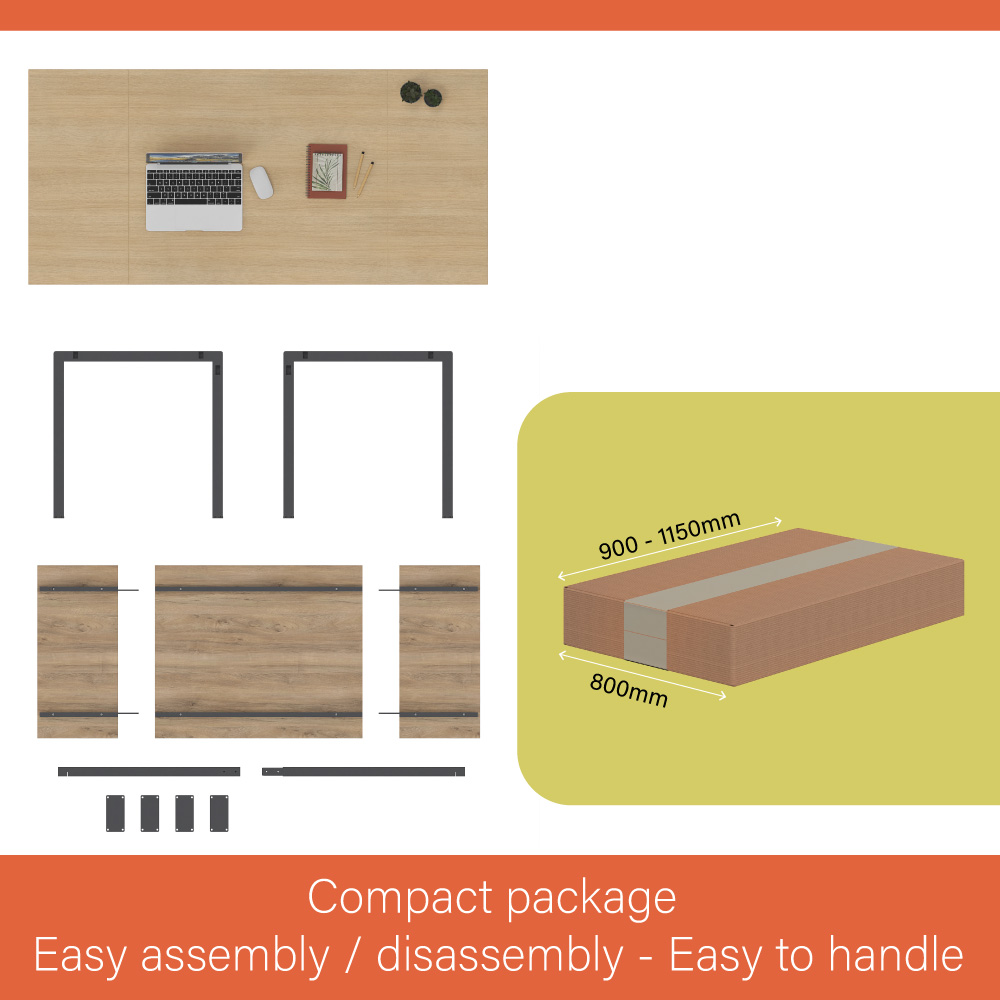 900 - 1150mm

800mm

Compact package
Easy assembly / disassembly - Easy to handle